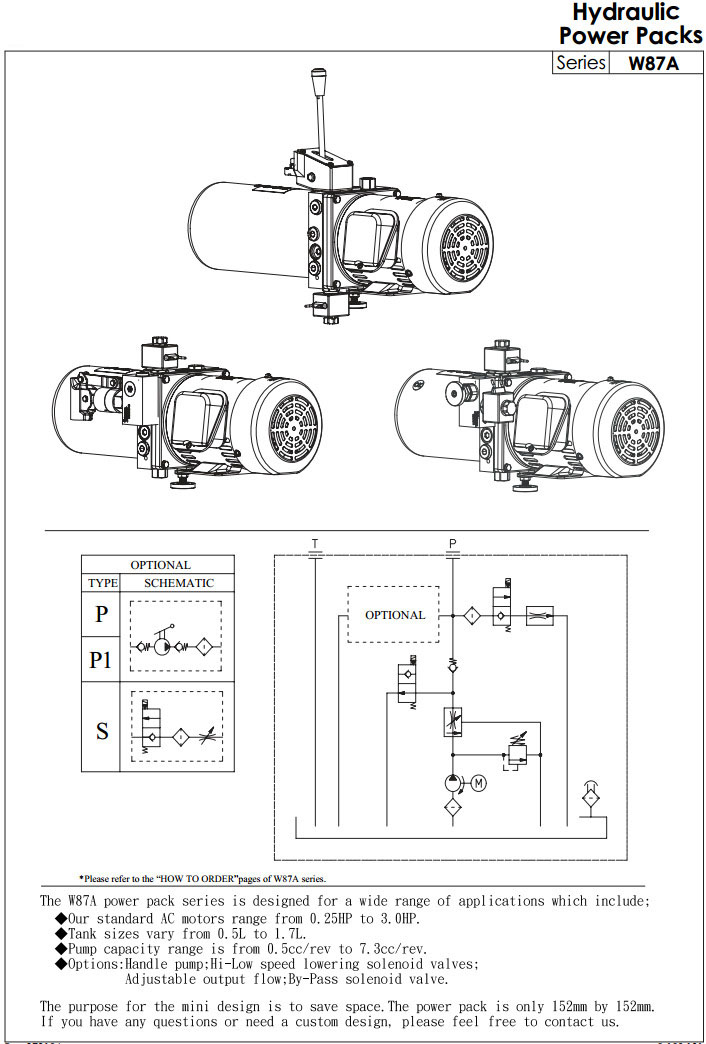 Hydraulic Power Packs

Series W87A

OPTIONAL

| TYPE | SCHEMATIC |
|---|---|
| P | |
| P1 | |
| S | |

T

P

OPTIONAL

M

*Please refer to the "HOW TO ORDER"pages of W87A series.

The W87A power pack series is designed for a wide range of applications which include;
◆Our standard AC motors range from 0.25HP to 3.0HP.
◆Tank sizes vary from 0.5L to 1.7L.
◆Pump capacity range is from 0.5cc/rev to 7.3cc/rev.
◆Options:Handle pump;Hi-Low speed lowering solenoid valves;
Adjustable output flow;By-Pass solenoid valve.

The purpose for the mini design is to save space.The power pack is only 152mm by 152mm.
If you have any questions or need a custom design, please feel free to contact us.