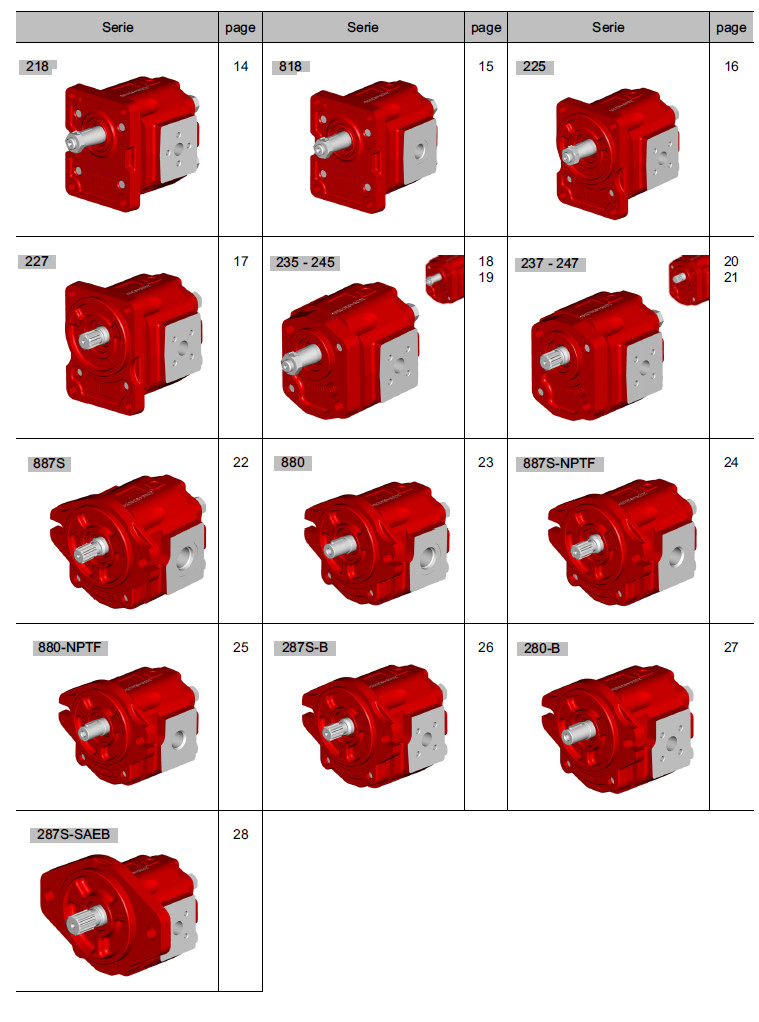 | Serie | page | Serie | page | Serie | page |
|---|---|---|---|---|---|
| 218 | 14 | 818 | 15 | 225 | 16 |
| 227 | 17 | 235 - 245 | 18 19 | 237 - 247 | 20 21 |
| 887S | 22 | 880 | 23 | 887S-NPTF | 24 |
| 880-NPTF | 25 | 287S-B | 26 | 280-B | 27 |
| 287S-SAEB | 28 | | | | |