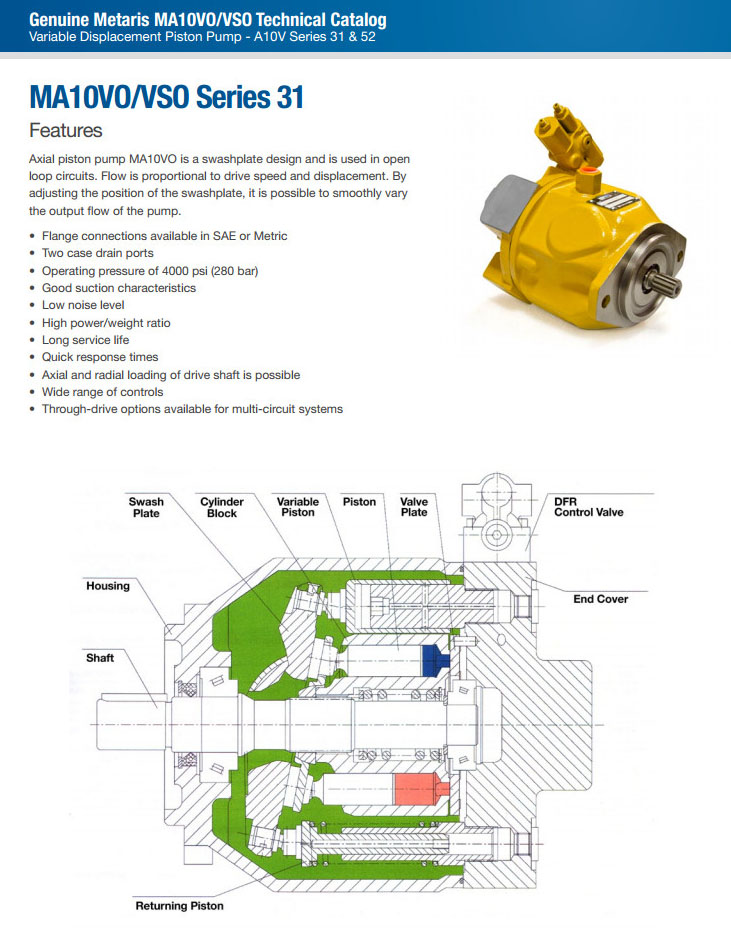 Genuine Metaris MA10VO/VSO Technical Catalog
Variable Displacement Piston Pump - A10V Series 31 & 52

MA10VO/VSO Series 31

Features

Axial piston pump MA10VO is a swashplate design and is used in open loop circuits. Flow is proportional to drive speed and displacement. By adjusting the position of the swashplate, it is possible to smoothly vary the output flow of the pump.

• Flange connections available in SAE or Metric
• Two case drain ports
• Operating pressure of 4000 psi (280 bar)
• Good suction characteristics
• Low noise level
• High power/weight ratio
• Long service life
• Quick response times
• Axial and radial loading of drive shaft is possible
• Wide range of controls
• Through-drive options available for multi-circuit systems

Swash Plate
Cylinder Block
Variable Piston
Piston
Valve Plate
DFR Control Valve
Housing
End Cover
Shaft
Returning Piston