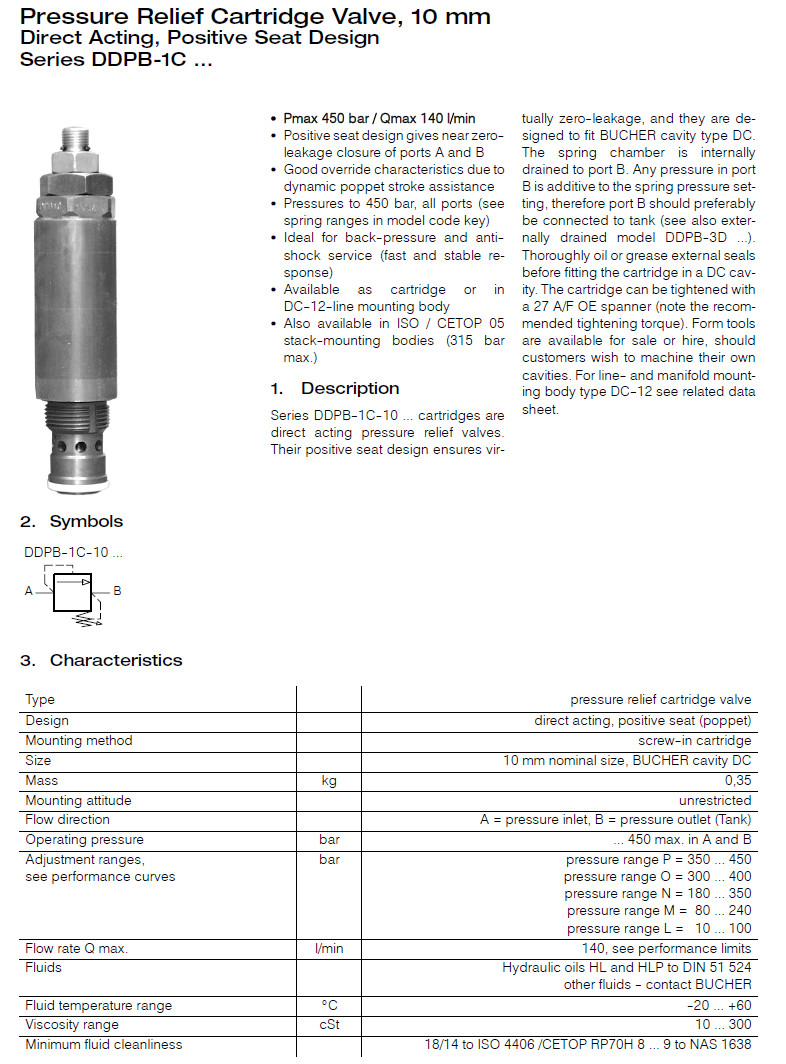 Pressure Relief Cartridge Valve, 10 mm
Direct Acting, Positive Seat Design
Series DDPB-1C ...

• Pmax 450 bar / Qmax 140 l/min
• Positive seat design gives near zero-leakage closure of ports A and B
• Good override characteristics due to dynamic poppet stroke assistance
• Pressures to 450 bar, all ports (see spring ranges in model code key)
• Ideal for back-pressure and anti-shock service (fast and stable response)
• Available as cartridge or in DC-12-line mounting body
• Also available in ISO / CETOP 05 stack-mounting bodies (315 bar max.)

1. Description

Series DDPB-1C-10 ... cartridges are direct acting pressure relief valves. Their positive seat design ensures virtually zero-leakage, and they are designed to fit BUCHER cavity type DC. The spring chamber is internally drained to port B. Any pressure in port B is additive to the spring pressure setting, therefore port B should preferably be connected to tank (see also externally drained model DDPB-3D ...). Thoroughly oil or grease external seals before fitting the cartridge in a DC cavity. The cartridge can be tightened with a 27 A/F OE spanner (note the recommended tightening torque). Form tools are available for sale or hire, should customers wish to machine their own cavities. For line- and manifold mounting body type DC-12 see related data sheet.

2. Symbols

DDPB-1C-10 ...

A B

3. Characteristics

| Type | | pressure relief cartridge valve |
|---|---|---|
| Design | | direct acting, positive seat (poppet) |
| Mounting method | | screw-in cartridge |
| Size | | 10 mm nominal size, BUCHER cavity DC |
| Mass | kg | 0,35 |
| Mounting attitude | | unrestricted |
| Flow direction | | A = pressure inlet, B = pressure outlet (Tank) |
| Operating pressure | bar | ... 450 max. in A and B |
| Adjustment ranges, see performance curves | bar | pressure range P = 350 ... 450 pressure range O = 300 ... 400 pressure range N = 180 ... 350 pressure range M = 80 ... 240 pressure range L = 10 ... 100 |
| Flow rate Q max. | l/min | 140, see performance limits |
| Fluids | | Hydraulic oils HL and HLP to DIN 51 524 other fluids - contact BUCHER |
| Fluid temperature range | °C | -20 ... +60 |
| Viscosity range | cSt | 10 ... 300 |
| Minimum fluid cleanliness | | 18/14 to ISO 4406 /CETOP RP70H 8 ... 9 to NAS 1638 |