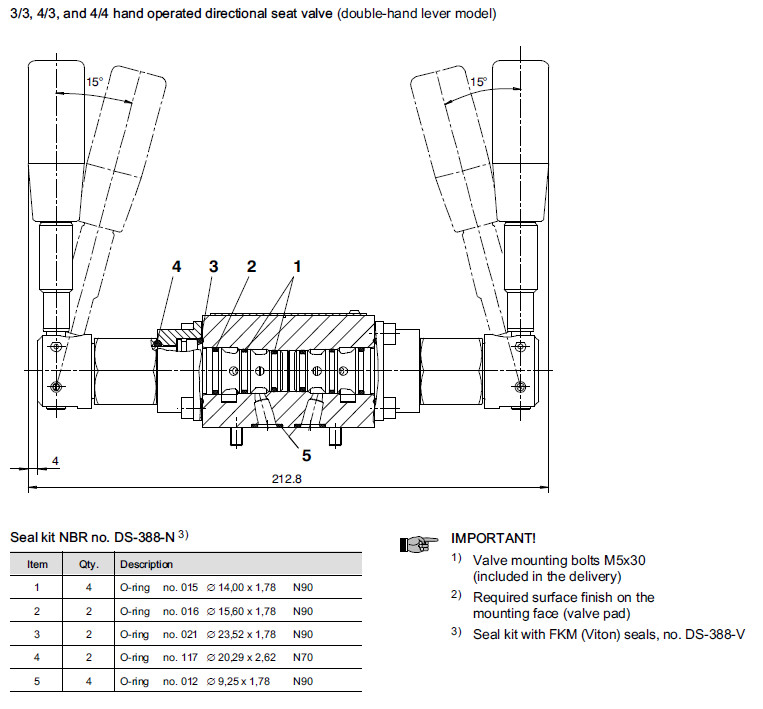 3/3, 4/3, and 4/4 hand operated directional seat valve (double-hand lever model)

15°

15°

4 3 2 1

5

4

212.8

Seal kit NBR no. DS-388-N $^{3)}$

| Item | Qty. | Description |
|---|---|---|
| 1 | 4 | O-ring no. 015 ∅ 14,00 x 1,78 N90 |
| 2 | 2 | O-ring no. 016 ∅ 15,60 x 1,78 N90 |
| 3 | 2 | O-ring no. 021 ∅ 23,52 x 1,78 N90 |
| 4 | 2 | O-ring no. 117 ∅ 20,29 x 2,62 N70 |
| 5 | 4 | O-ring no. 012 ∅ 9,25 x 1,78 N90 |

IMPORTANT!

$^{1)}$ Valve mounting bolts M5x30 (included in the delivery)

$^{2)}$ Required surface finish on the mounting face (valve pad)

$^{3)}$ Seal kit with FKM (Viton) seals, no. DS-388-V