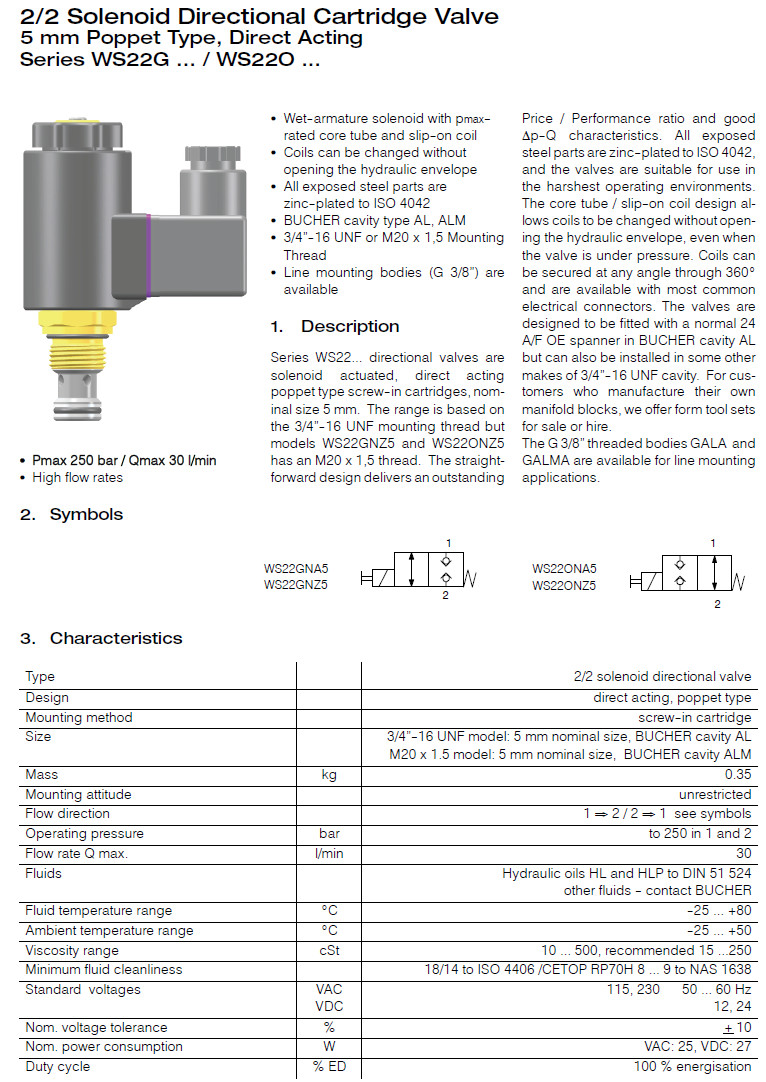 2/2 Solenoid Directional Cartridge Valve
5 mm Poppet Type, Direct Acting
Series WS22G ... / WS22O ...

• Pmax 250 bar / Qmax 30 l/min
• High flow rates

• Wet-armature solenoid with pmax-rated core tube and slip-on coil
• Coils can be changed without opening the hydraulic envelope
• All exposed steel parts are zinc-plated to ISO 4042
• BUCHER cavity type AL, ALM
• 3/4"-16 UNF or M20 x 1,5 Mounting Thread
• Line mounting bodies (G 3/8") are available

1. Description

Series WS22... directional valves are solenoid actuated, direct acting poppet type screw-in cartridges, nominal size 5 mm. The range is based on the 3/4"-16 UNF mounting thread but models WS22GNZ5 and WS22ONZ5 has an M20 x 1,5 thread. The straightforward design delivers an outstanding Price / Performance ratio and good Δp-Q characteristics. All exposed steel parts are zinc-plated to ISO 4042, and the valves are suitable for use in the harshest operating environments. The core tube / slip-on coil design allows coils to be changed without opening the hydraulic envelope, even when the valve is under pressure. Coils can be secured at any angle through 360° and are available with most common electrical connectors. The valves are designed to be fitted with a normal 24 A/F OE spanner in BUCHER cavity AL but can also be installed in some other makes of 3/4"-16 UNF cavity. For customers who manufacture their own manifold blocks, we offer form tool sets for sale or hire.
The G 3/8" threaded bodies GALA and GALMA are available for line mounting applications.

2. Symbols

WS22GNA5
WS22GNZ5
1
2

WS22ONA5
WS22ONZ5
1
2

3. Characteristics

| Type | | 2/2 solenoid directional valve |
|---|---|---|
| Design | | direct acting, poppet type |
| Mounting method | | screw-in cartridge |
| Size | | 3/4"-16 UNF model: 5 mm nominal size, BUCHER cavity AL M20 x 1.5 model: 5 mm nominal size, BUCHER cavity ALM |
| Mass | kg | 0.35 |
| Mounting attitude | | unrestricted |
| Flow direction | | 1 ⇒ 2 / 2 ⇒ 1 see symbols |
| Operating pressure | bar | to 250 in 1 and 2 |
| Flow rate Q max. | l/min | 30 |
| Fluids | | Hydraulic oils HL and HLP to DIN 51 524 other fluids - contact BUCHER |
| Fluid temperature range | °C | -25 ... +80 |
| Ambient temperature range | °C | -25 ... +50 |
| Viscosity range | cSt | 10 ... 500, recommended 15 ...250 |
| Minimum fluid cleanliness | | 18/14 to ISO 4406 /CETOP RP70H 8 ... 9 to NAS 1638 |
| Standard voltages | VAC VDC | 115, 230 50 ... 60 Hz 12, 24 |
| Nom. voltage tolerance | % | ± 10 |
| Nom. power consumption | W | VAC: 25, VDC: 27 |
| Duty cycle | % ED | 100 % energisation |