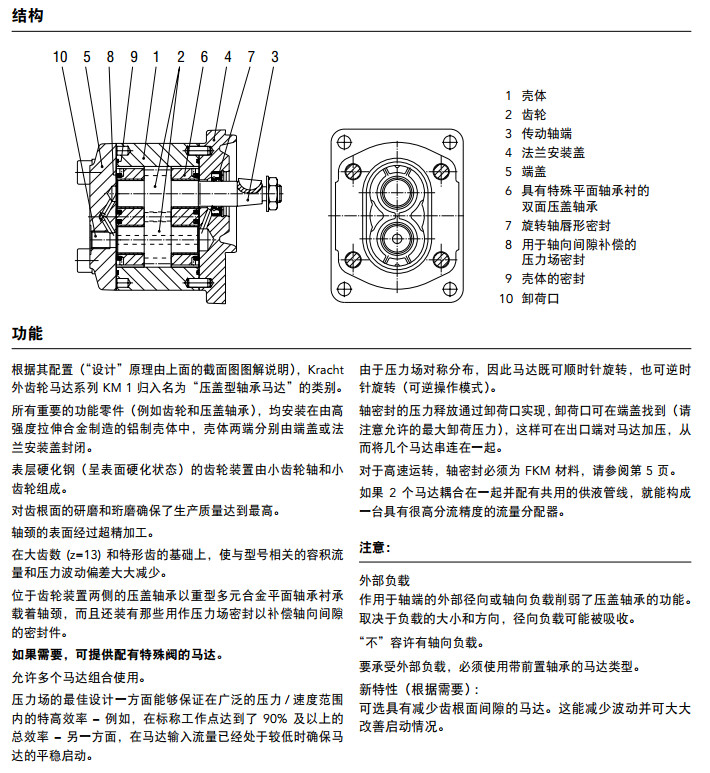 结构

10 5 8 9 1 2 6 4 7 3

1 壳体
2 齿轮
3 传动轴端
4 法兰安装盖
5 端盖
6 具有特殊平面轴承衬的双面压盖轴承
7 旋转轴唇形密封
8 用于轴向间隙补偿的压力场密封
9 壳体的密封
10 卸荷口

功能

根据其配置（“设计”原理由上面的截面图图解说明），Kracht 外齿轮马达系列 KM 1 归入名为“压盖型轴承马达”的类别。

所有重要的功能零件（例如齿轮和压盖轴承），均安装在由高强度拉伸合金制造的铝制壳体中，壳体两端分别由端盖或法兰安装盖封闭。

表层硬化钢（呈表面硬化状态）的齿轮装置由小齿轮轴和小齿轮组成。

对齿根面的研磨和珩磨确保了生产质量达到最高。

轴颈的表面经过超精加工。

在大齿数 (z=13) 和特形齿的基础上，使与型号相关的容积流量和压力波动偏差大大减少。

位于齿轮装置两侧的压盖轴承以重型多元合金平面轴承衬承载着轴颈，而且还装有那些用作压力场密封以补偿轴向间隙的密封件。

如果需要，可提供配有特殊阀的马达。

允许多个马达组合使用。

压力场的最佳设计一方面能够保证在广泛的压力 / 速度范围内的特高效率 – 例如，在标称工作点达到了 90% 及以上的总效率 – 另一方面，在马达输入流量已经处于较低时确保马达的平稳启动。

由于压力场对称分布，因此马达既可顺时针旋转，也可逆时针旋转（可逆操作模式）。

轴密封的压力释放通过卸荷口实现，卸荷口可在端盖找到（请注意允许的最大卸荷压力），这样可在出口端对马达加压，从而将几个马达串连在一起。

对于高速运转，轴密封必须为 FKM 材料，请参阅第 5 页。

如果 2 个马达耦合在一起并配有共用的供液管线，就能构成一台具有很高分流精度的流量分配器。

注意：

外部负载
作用于轴端的外部径向或轴向负载削弱了压盖轴承的功能。取决于负载的大小和方向，径向负载可能被吸收。

“不”容许有轴向负载。

要承受外部负载，必须使用带前置轴承的马达类型。

新特性（根据需要）：
可选具有减少齿根面间隙的马达。这能减少波动并可大大改善启动情况。