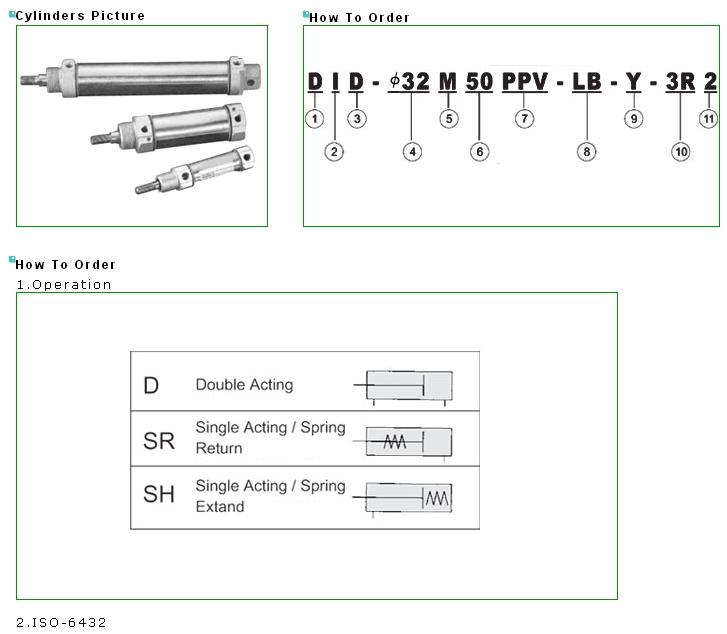 Cylinders Picture

How To Order

D I D - $\phi$32 M 50 PPV - LB - Y - 3R 2

1 2 3 4 5 6 7 8 9 10 11

How To Order

1.Operation

| D | Double Acting |
|---|---|
| SR | Single Acting / Spring Return |
| SH | Single Acting / Spring Extand |

2.ISO-6432